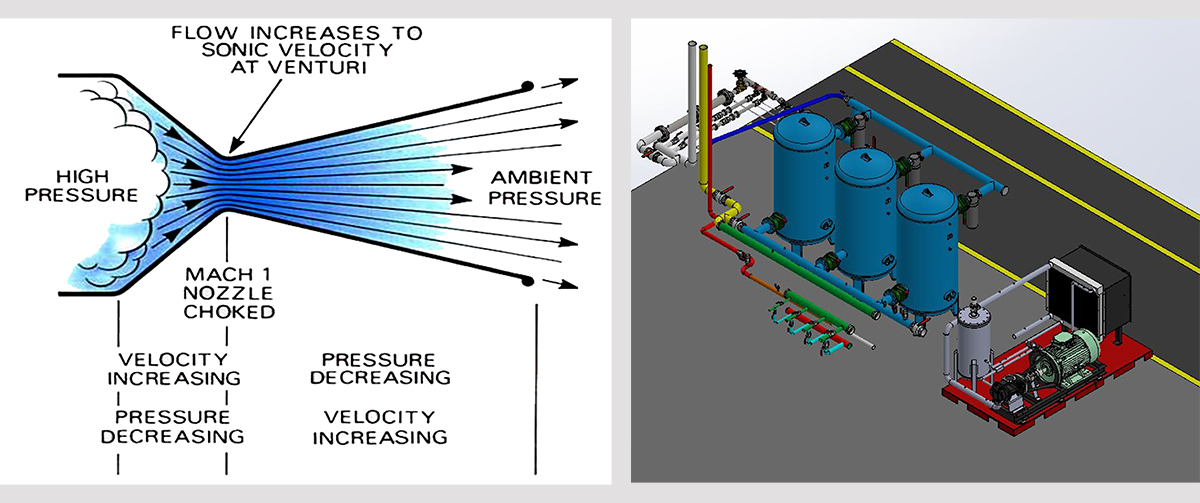 FLOW INCREASES TO SONIC VELOCITY AT VENTURI

HIGH PRESSURE

AMBIENT PRESSURE

MACH 1 NOZZLE CHOKED

VELOCITY INCREASING

PRESSURE DECREASING

PRESSURE DECREASING

VELOCITY INCREASING